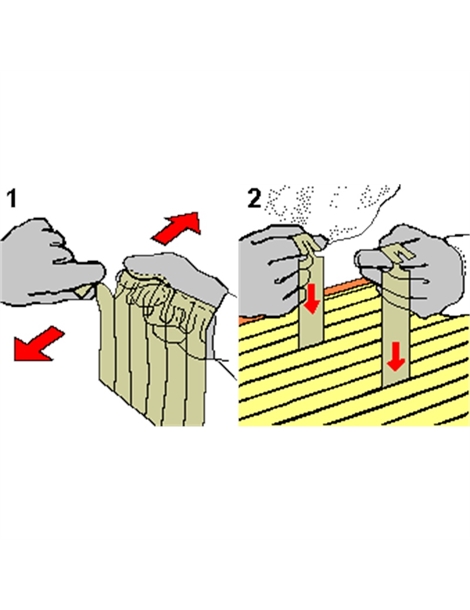 1

2