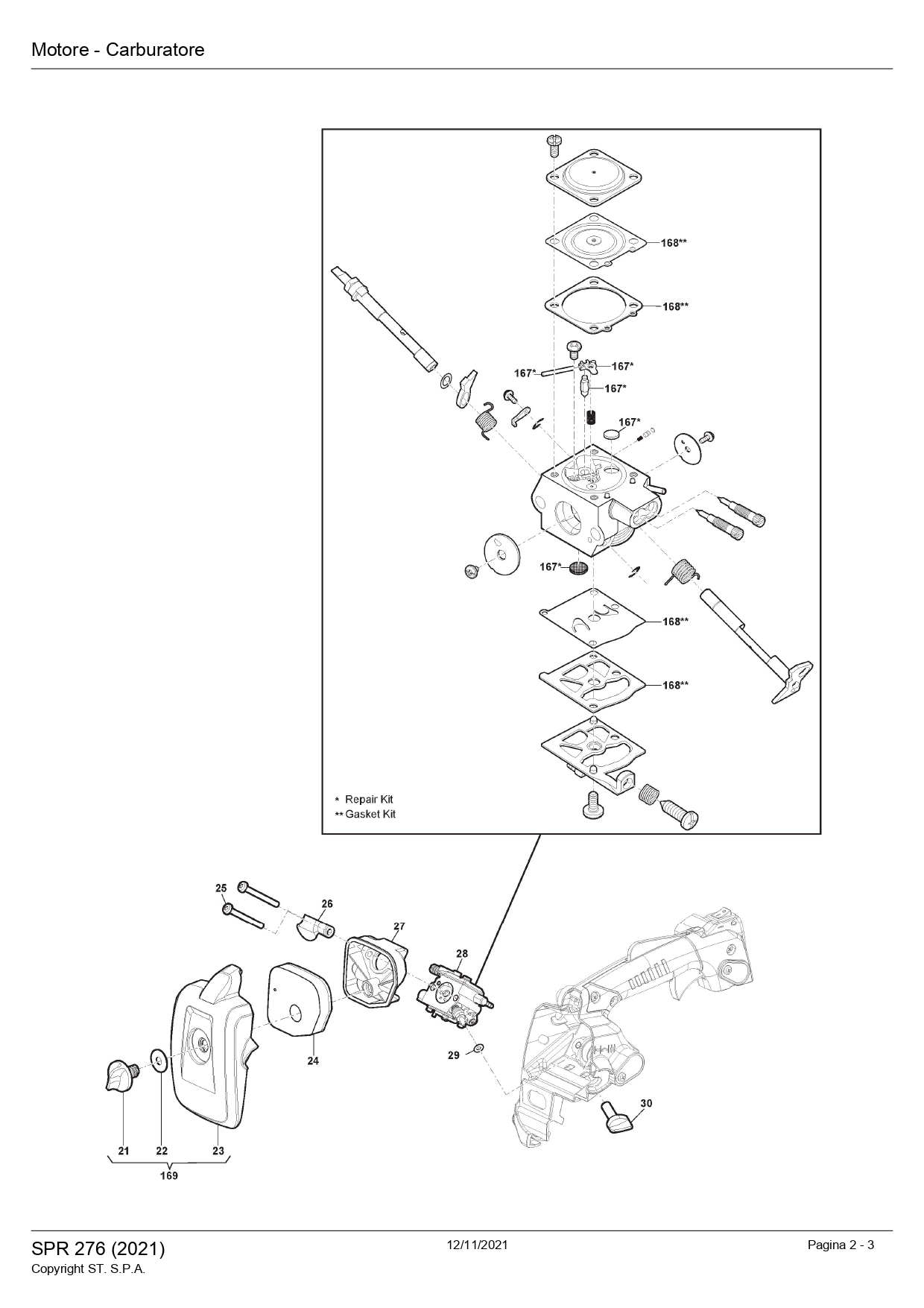 Motore - Carburatore

168**
168**
167*
167*
167*
167*
167*
168**
168**

* Repair Kit
** Gasket Kit

25
26
27
28
24
29
30
21
22
23
169

SPR 276 (2021)
Copyright ST. S.P.A.

12/11/2021

Pagina 2 - 3